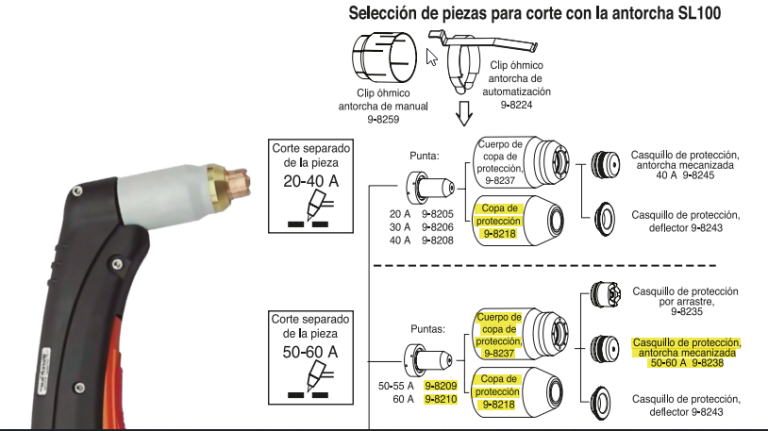 Selección de piezas para corte con la antorcha SL100

Clip óhmico antorcha de manual 9-8259

Clip óhmico antorcha de automatización 9-8224

Corte separado de la pieza 20-40 A

Punta:

20 A 9-8205
30 A 9-8206
40 A 9-8208

Cuerpo de copa de protección, 9-8237

Copa de protección 9-8218

Casquillo de protección, antorcha mecanizada 40 A 9-8245

Casquillo de protección, deflector 9-8243

Corte separado de la pieza 50-60 A

Puntas:

50-55 A 9-8209
60 A 9-8210

Cuerpo de copa de protección, 9-8237

Copa de protección 9-8218

Casquillo de protección por arrastre, 9-8235

Casquillo de protección, antorcha mecanizada 50-60 A 9-8238

Casquillo de protección, deflector 9-8243